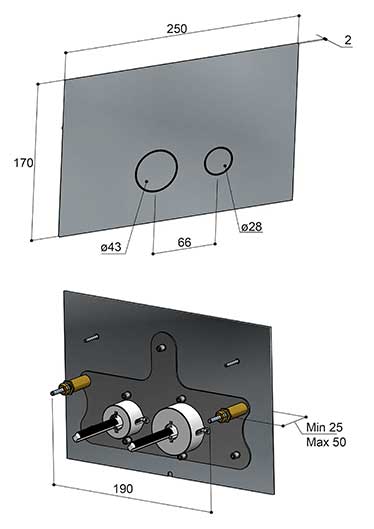 250

2

170

ø43

66

ø28

Min 25
Max 50

190